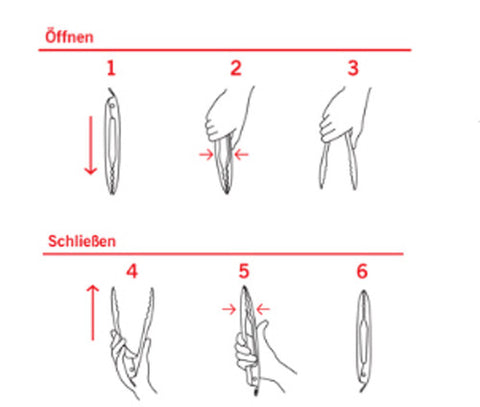 Öffnen

1

2

3

Schließen

4

5

6